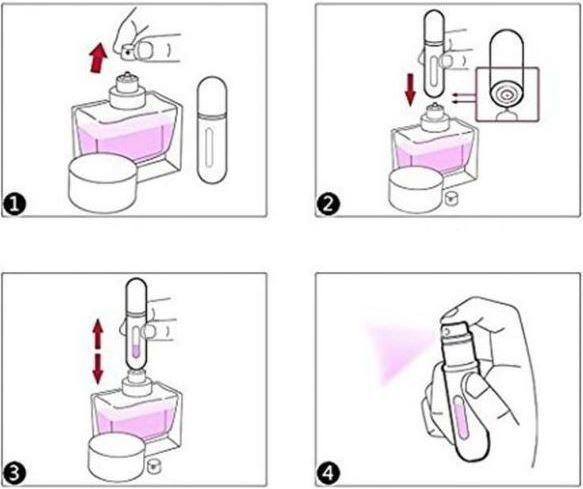 1

2

3

4